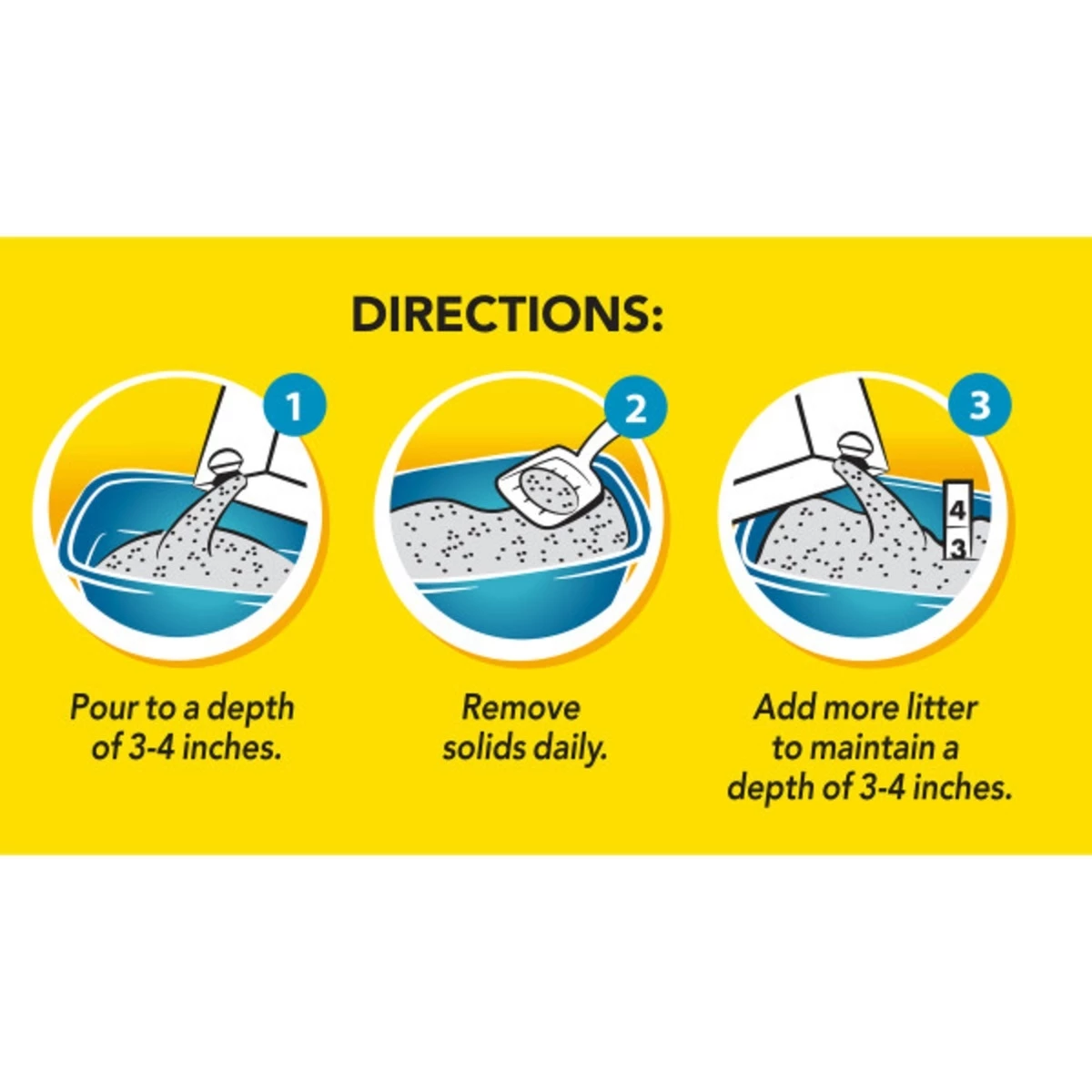 DIRECTIONS:

1

Pour to a depth of 3-4 inches.

2

Remove solids daily.

3

4

3

Add more litter to maintain a depth of 3-4 inches.