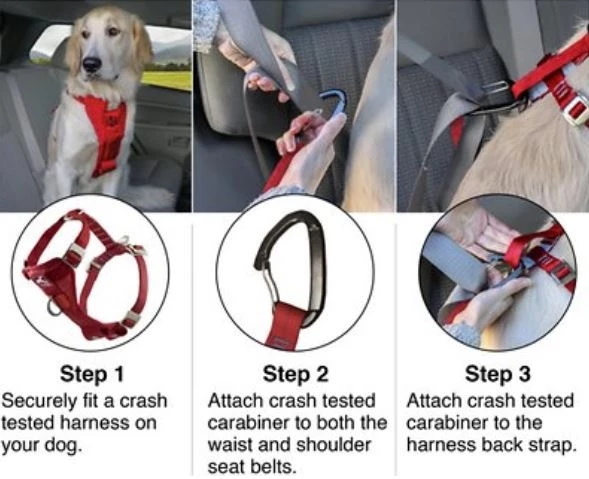 Step 1
Securely fit a crash tested harness on your dog.

Step 2
Attach crash tested carabiner to both the waist and shoulder seat belts.

Step 3
Attach crash tested carabiner to the harness back strap.