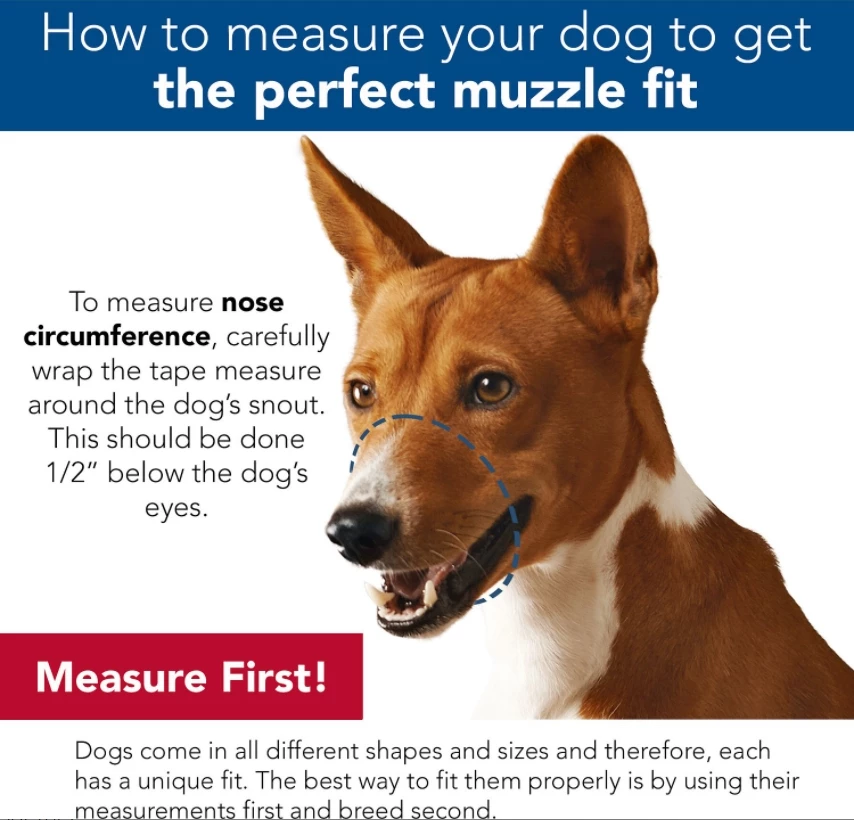 How to measure your dog to get
the perfect muzzle fit

To measure nose circumference, carefully wrap the tape measure around the dog's snout. This should be done 1/2" below the dog's eyes.

Measure First!

Dogs come in all different shapes and sizes and therefore, each has a unique fit. The best way to fit them properly is by using their measurements first and breed second.